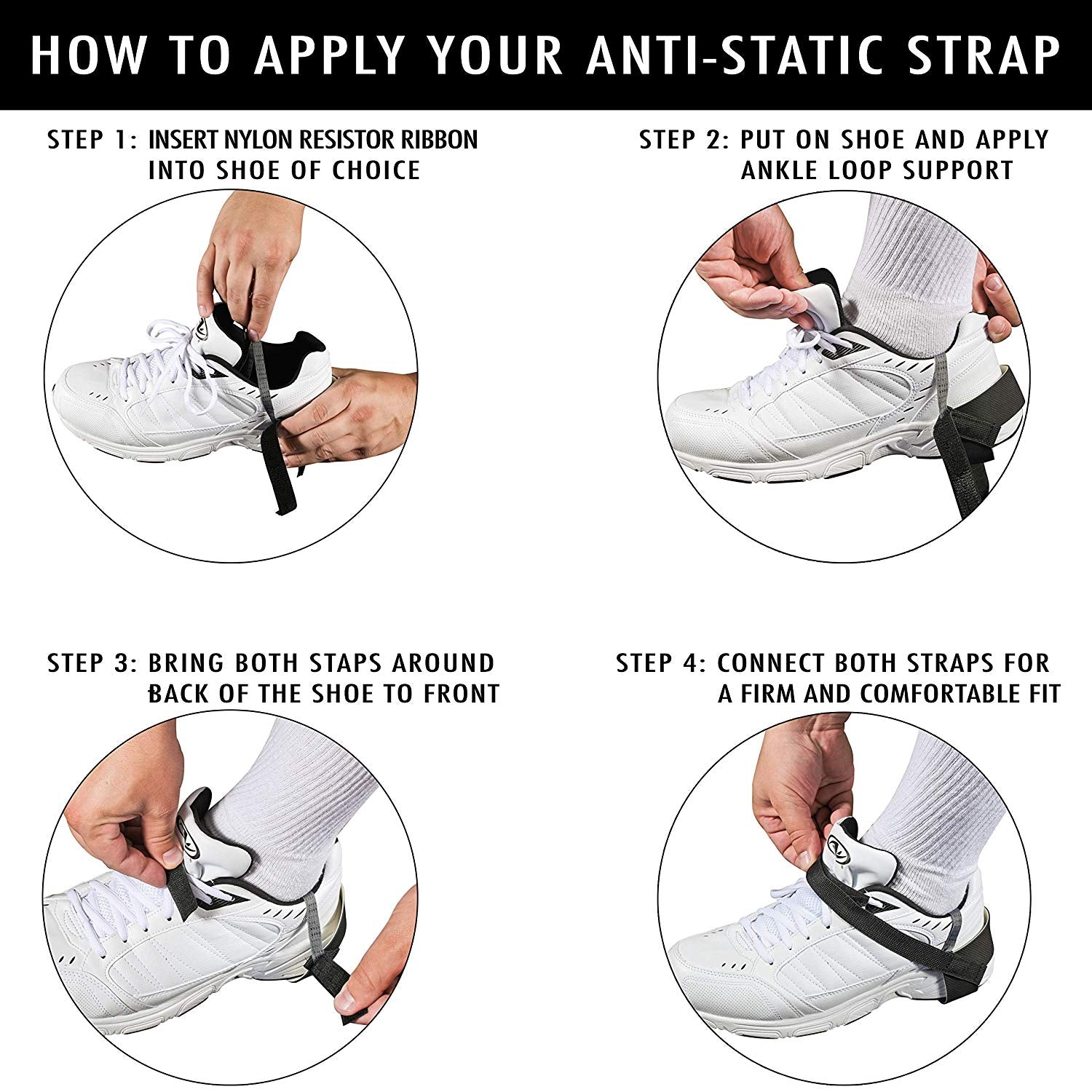 HOW TO APPLY YOUR ANTI-STATIC STRAP

STEP 1: INSERT NYLON RESISTOR RIBBON INTO SHOE OF CHOICE

STEP 2: PUT ON SHOE AND APPLY ANKLE LOOP SUPPORT

STEP 3: BRING BOTH STAPS AROUND BACK OF THE SHOE TO FRONT

STEP 4: CONNECT BOTH STRAPS FOR A FIRM AND COMFORTABLE FIT