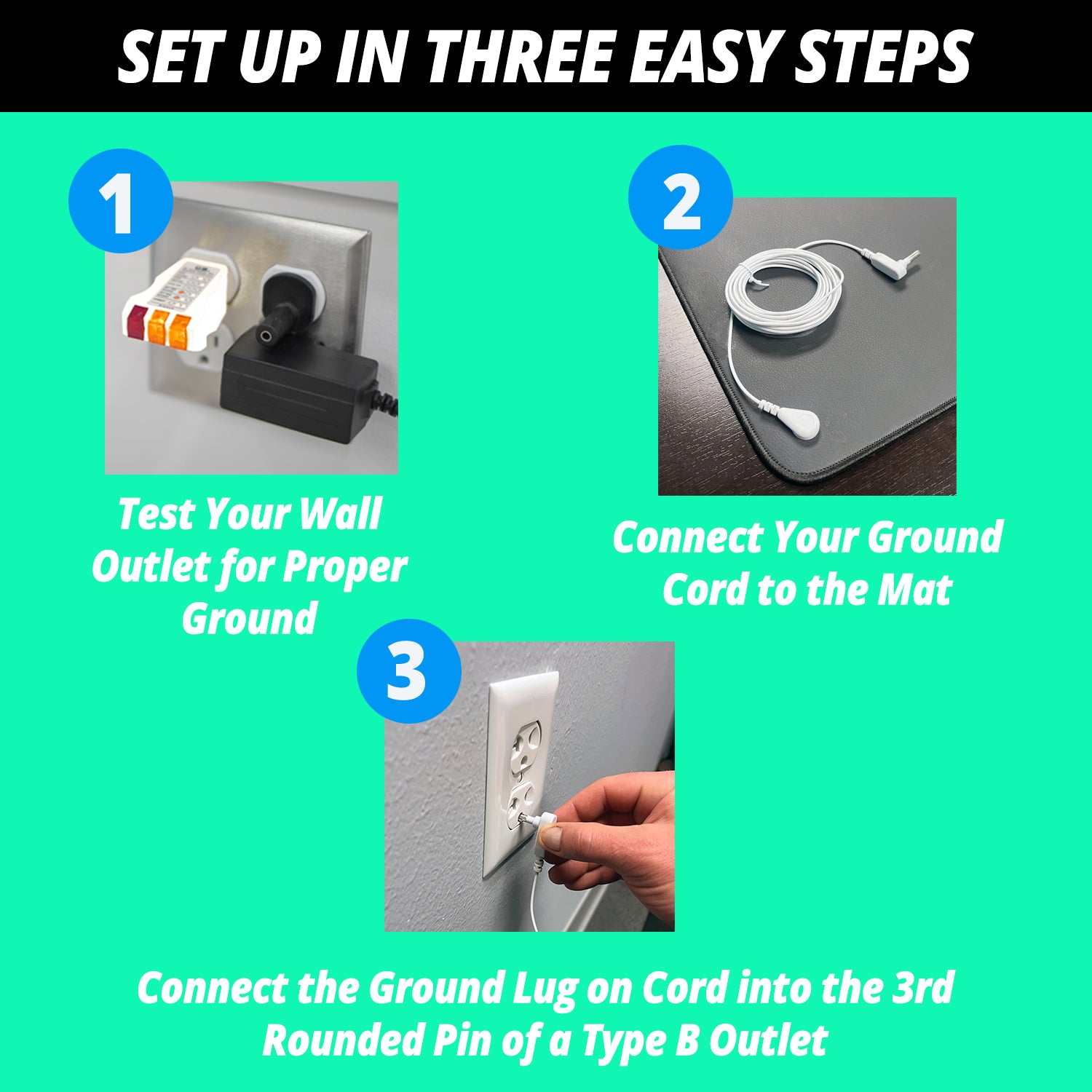 SET UP IN THREE EASY STEPS

1

Test Your Wall Outlet for Proper Ground

2

Connect Your Ground Cord to the Mat

3

Connect the Ground Lug on Cord into the 3rd Rounded Pin of a Type B Outlet